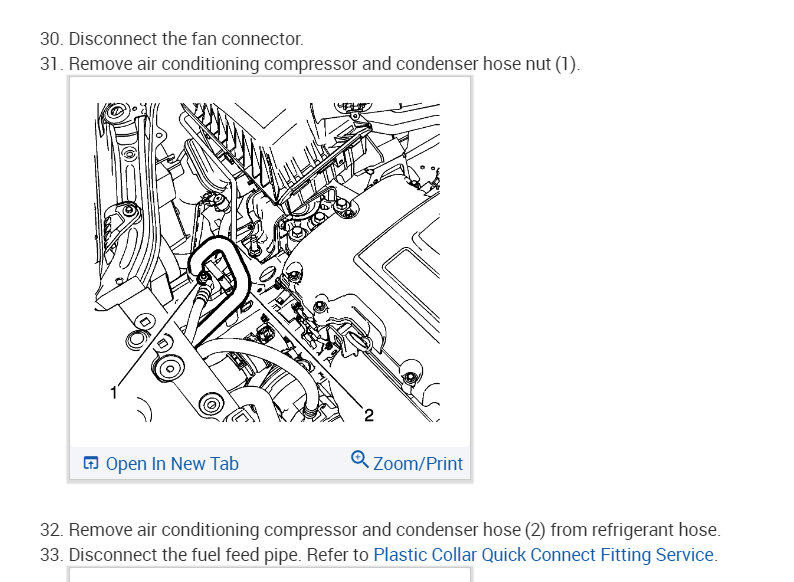 30. Disconnect the fan connector.
31. Remove air conditioning compressor and condenser hose nut (1).

1
2

Open In New Tab Zoom/Print

32. Remove air conditioning compressor and condenser hose (2) from refrigerant hose.
33. Disconnect the fuel feed pipe. Refer to Plastic Collar Quick Connect Fitting Service.