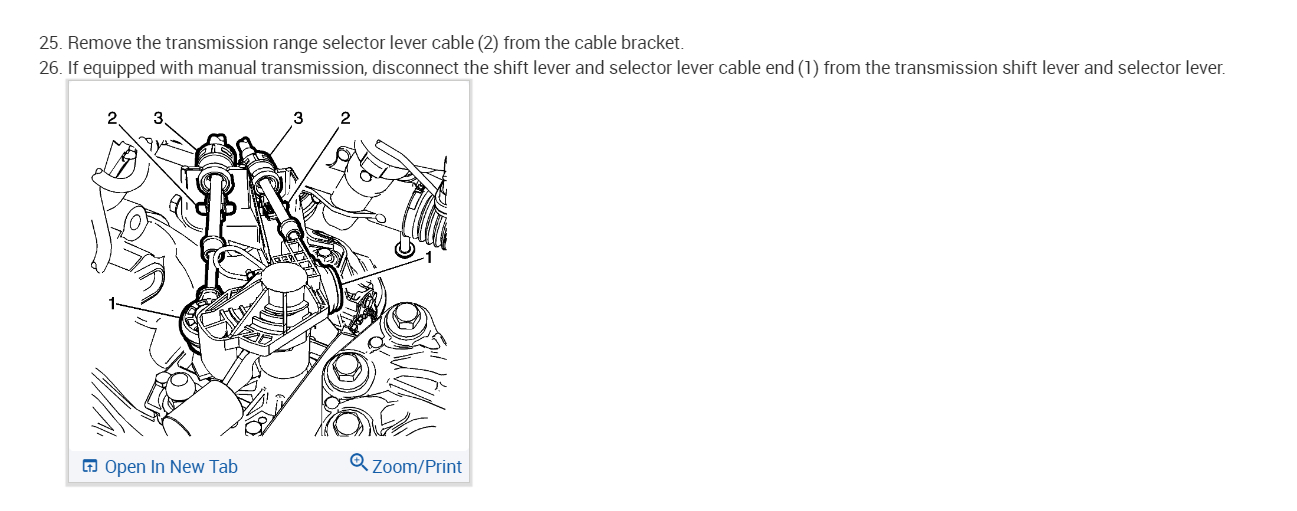 25. Remove the transmission range selector lever cable (2) from the cable bracket.
26. If equipped with manual transmission, disconnect the shift lever and selector lever cable end (1) from the transmission shift lever and selector lever.

2 3 3 2

1

1

Open In New Tab Zoom/Print