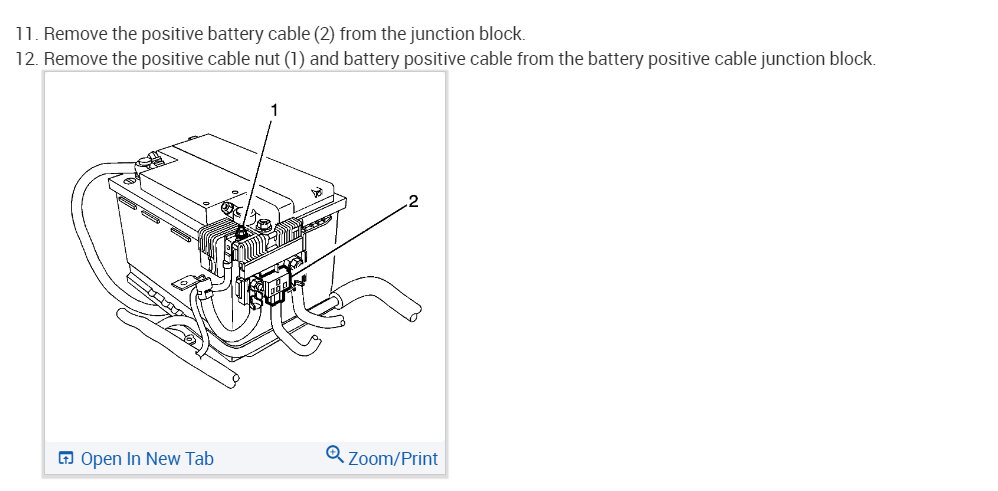 11. Remove the positive battery cable (2) from the junction block.
12. Remove the positive cable nut (1) and battery positive cable from the battery positive cable junction block.

1

2

Open In New Tab

Zoom/Print