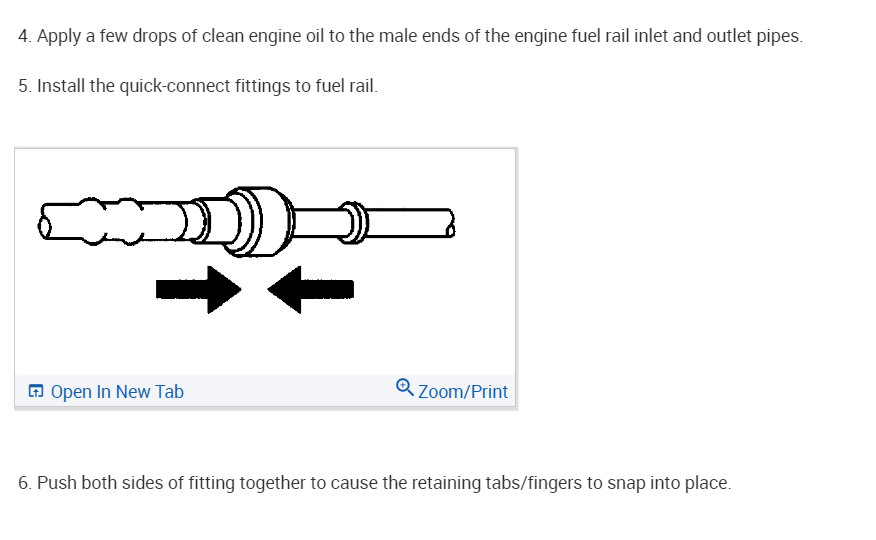 4. Apply a few drops of clean engine oil to the male ends of the engine fuel rail inlet and outlet pipes.

5. Install the quick-connect fittings to fuel rail.

Open In New Tab

Zoom/Print

6. Push both sides of fitting together to cause the retaining tabs/fingers to snap into place.