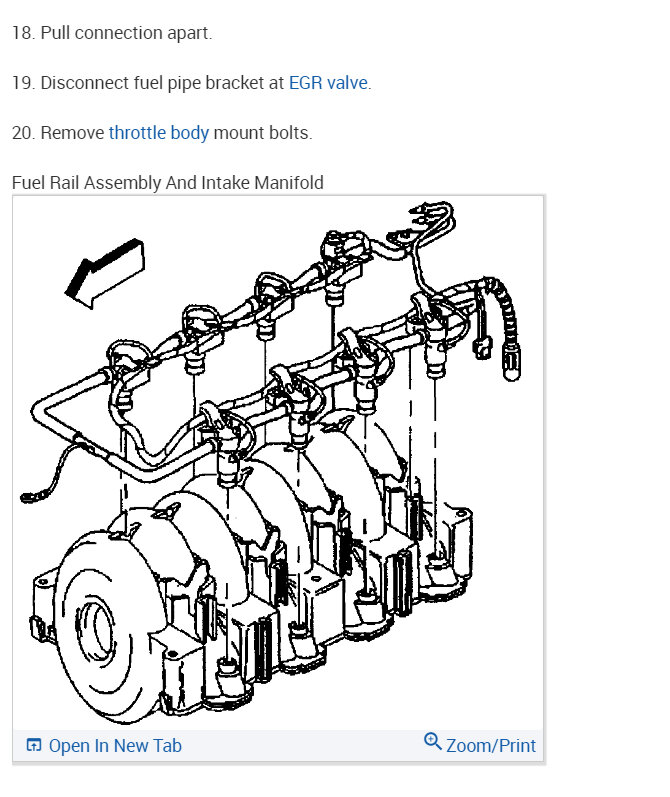 18. Pull connection apart.

19. Disconnect fuel pipe bracket at EGR valve.

20. Remove throttle body mount bolts.

Fuel Rail Assembly And Intake Manifold

Open In New Tab

Zoom/Print