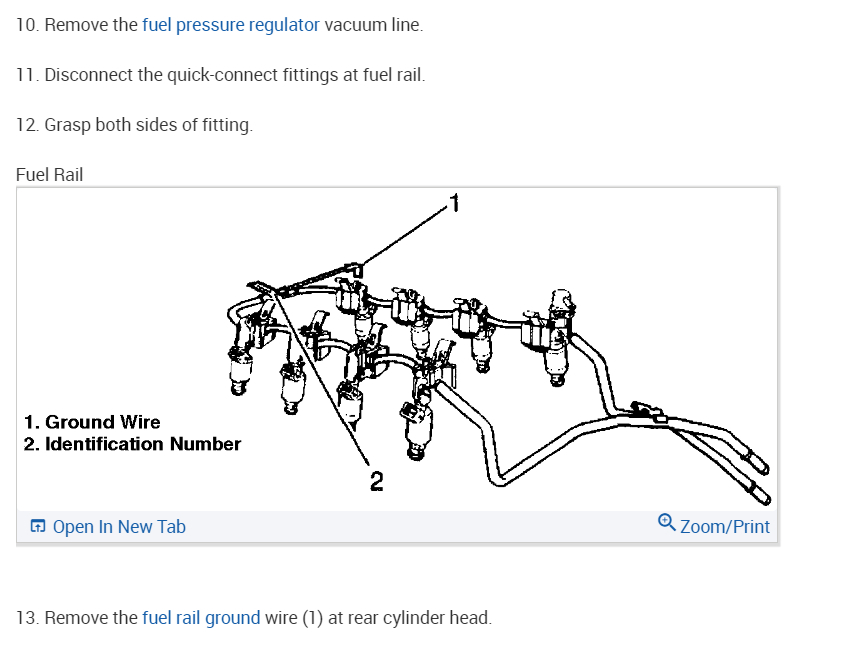 10. Remove the fuel pressure regulator vacuum line.

11. Disconnect the quick-connect fittings at fuel rail.

12. Grasp both sides of fitting.

Fuel Rail

1

1. Ground Wire
2. Identification Number

2

Open In New Tab

Zoom/Print

13. Remove the fuel rail ground wire (1) at rear cylinder head.