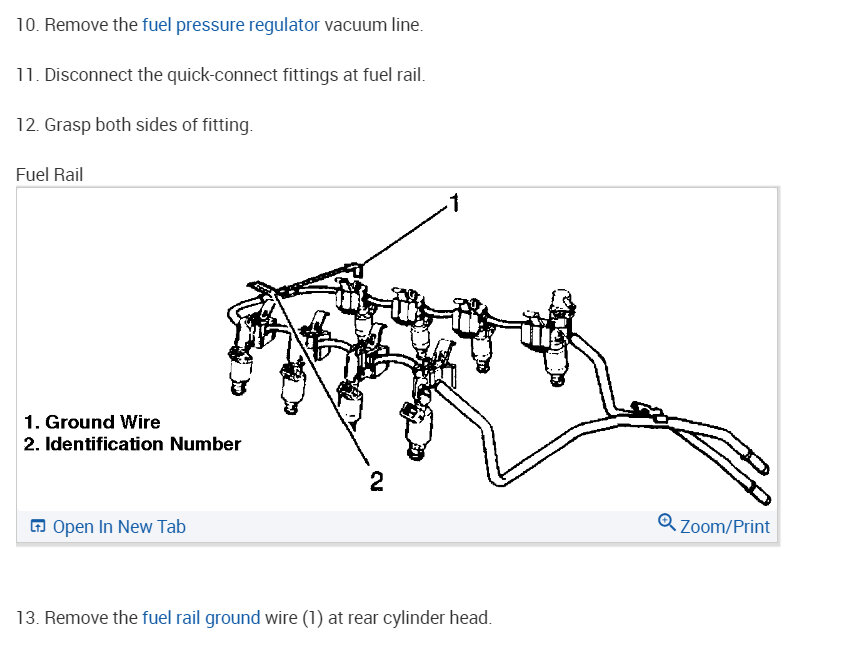 10. Remove the fuel pressure regulator vacuum line.

11. Disconnect the quick-connect fittings at fuel rail.

12. Grasp both sides of fitting.

Fuel Rail

1

1. Ground Wire
2. Identification Number

2

Open In New Tab

Zoom/Print

13. Remove the fuel rail ground wire (1) at rear cylinder head.