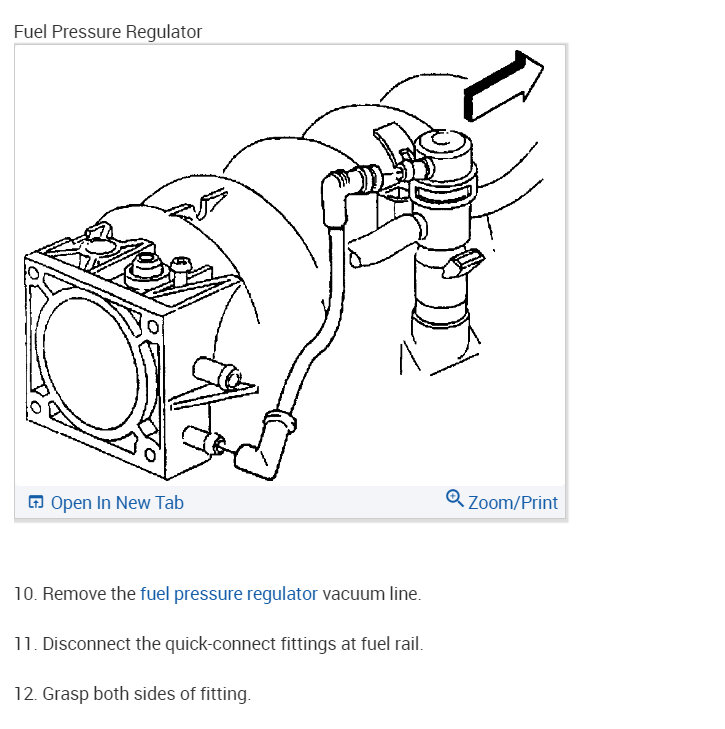 Fuel Pressure Regulator

Open In New Tab

Zoom/Print

10. Remove the fuel pressure regulator vacuum line.

11. Disconnect the quick-connect fittings at fuel rail.

12. Grasp both sides of fitting.