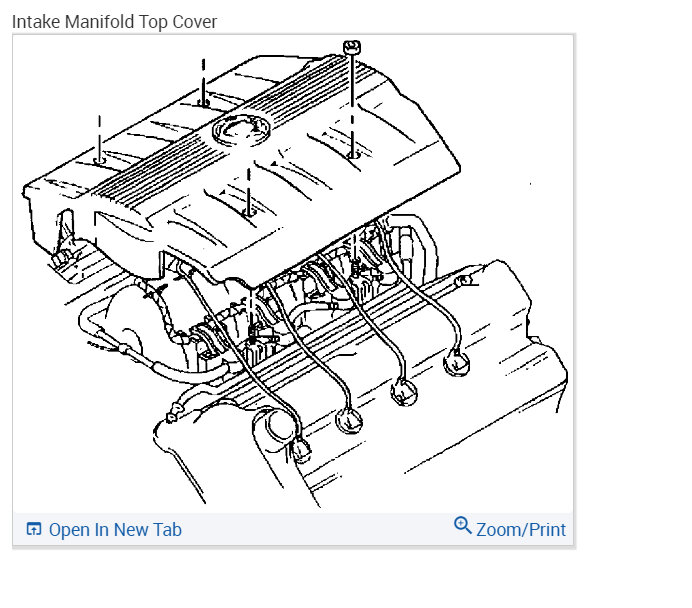 Intake Manifold Top Cover

Open In New Tab

Zoom/Print