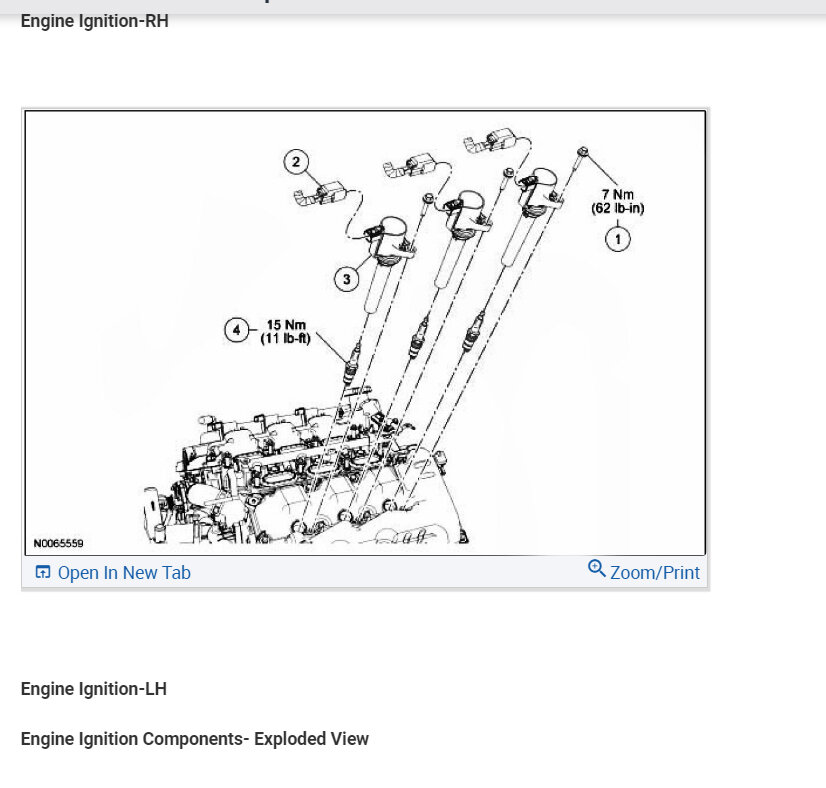 Engine Ignition-RH

2

7 Nm
(62 lb-in)

1

3

4 15 Nm
(11 lb-ft)

N0065559

Open In New Tab

Zoom/Print

Engine Ignition-LH

Engine Ignition Components- Exploded View