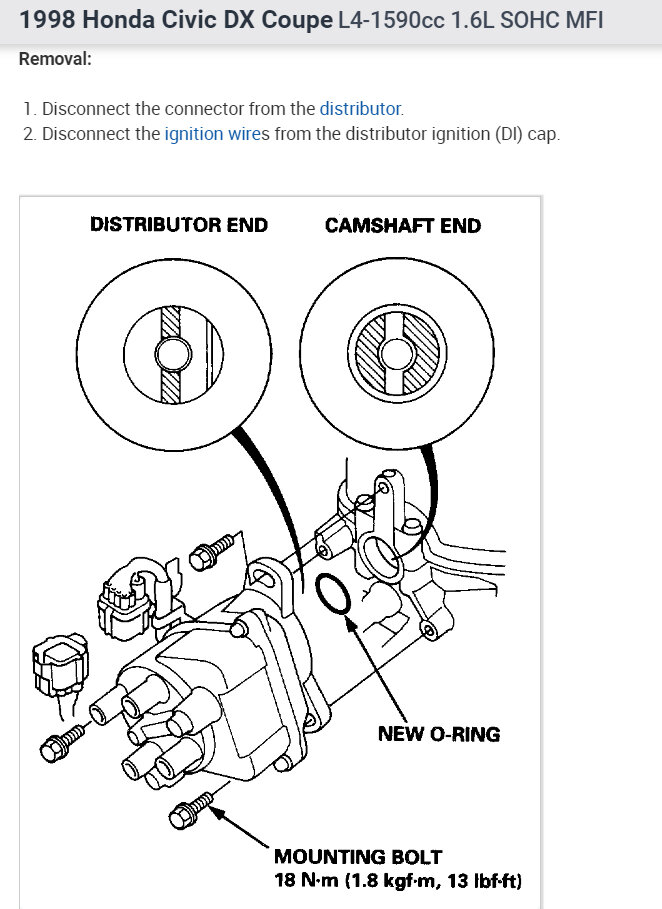 1998 Honda Civic DX Coupe L4-1590cc 1.6L SOHC MFI

Removal:

1. Disconnect the connector from the distributor.
2. Disconnect the ignition wires from the distributor ignition (DI) cap.

DISTRIBUTOR END

CAMSHAFT END

NEW O-RING

MOUNTING BOLT
18 N·m (1.8 kgf·m, 13 lbf·ft)