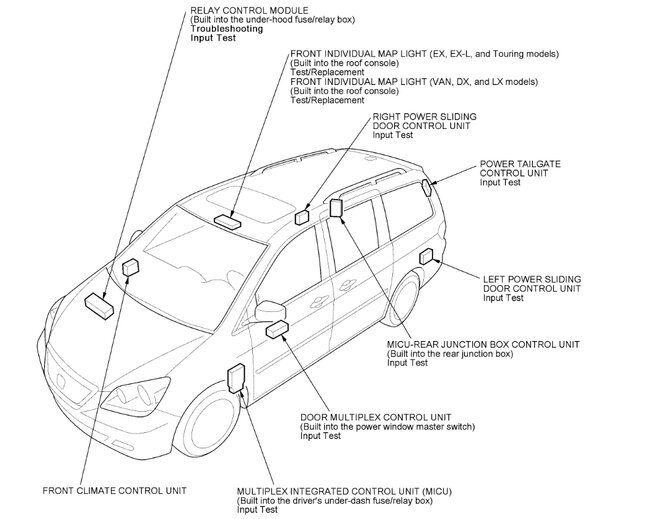 RELAY CONTROL MODULE
(Built into the under-hood fuse/relay box)
Troubleshooting
Input Test

FRONT INDIVIDUAL MAP LIGHT (EX, EX-L, and Touring models)
(Built into the roof console)
Test/Replacement
FRONT INDIVIDUAL MAP LIGHT (VAN, DX, and LX models)
(Built into the roof console)
Test/Replacement

RIGHT POWER SLIDING
DOOR CONTROL UNIT
Input Test

POWER TAILGATE
CONTROL UNIT
Input Test

LEFT POWER SLIDING
DOOR CONTROL UNIT
Input Test

MICU-REAR JUNCTION BOX CONTROL UNIT
(Built into the rear junction box)
Input Test

DOOR MULTIPLEX CONTROL UNIT
(Built into the power window master switch)
Input Test

FRONT CLIMATE CONTROL UNIT

MULTIPLEX INTEGRATED CONTROL UNIT (MICU)
(Built into the driver's under-dash fuse/relay box)
Input Test