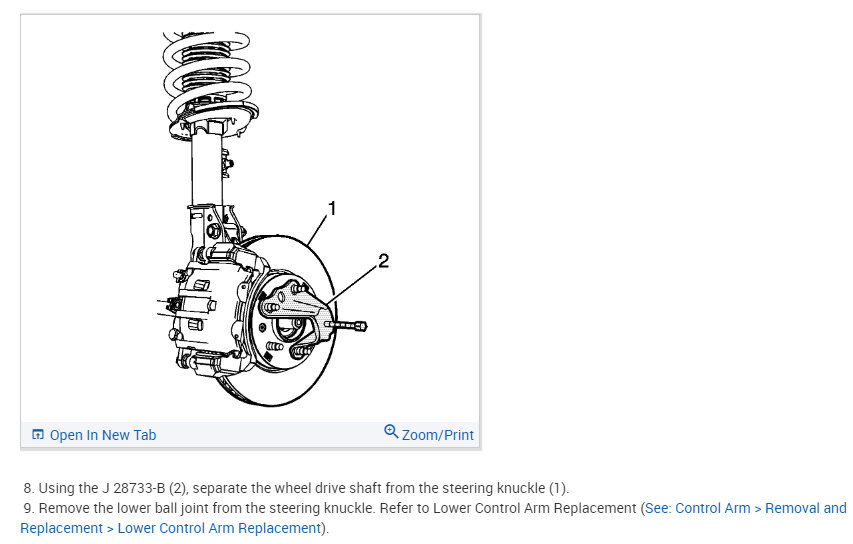 1

2

Open In New Tab

Zoom/Print

8. Using the J 28733-B (2), separate the wheel drive shaft from the steering knuckle (1).

9. Remove the lower ball joint from the steering knuckle. Refer to Lower Control Arm Replacement (See: Control Arm > Removal and Replacement > Lower Control Arm Replacement).