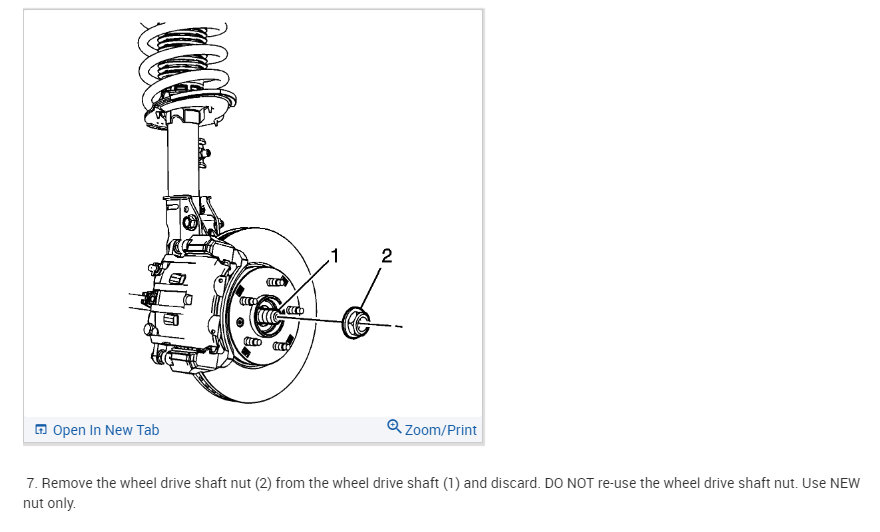 1
2

Open In New Tab
Zoom/Print

7. Remove the wheel drive shaft nut (2) from the wheel drive shaft (1) and discard. DO NOT re-use the wheel drive shaft nut. Use NEW nut only.