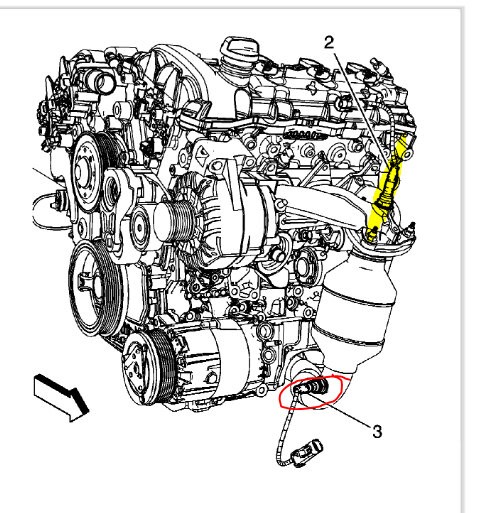 2

3