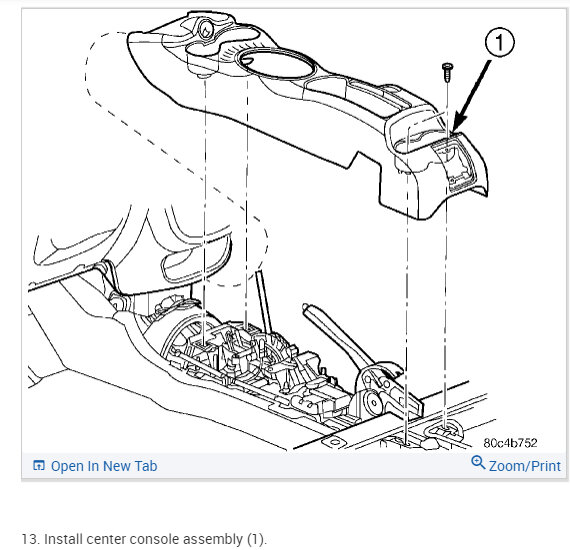 1

80c4b752

Open In New Tab

Zoom/Print

13. Install center console assembly (1).