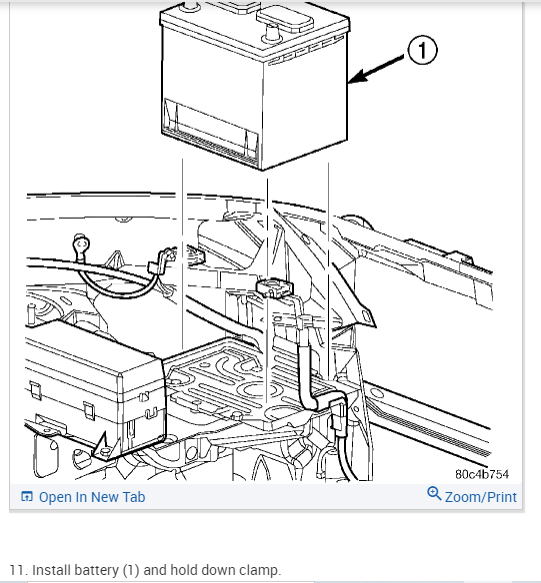 1

80c4b754

Open In New Tab

Zoom/Print

11. Install battery (1) and hold down clamp.