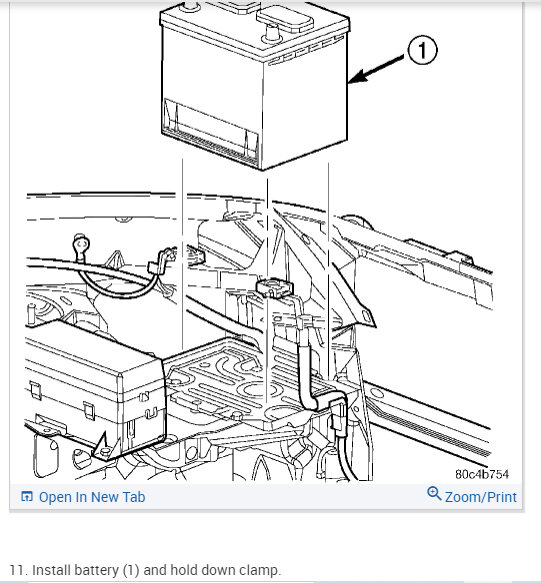 1

80c4b754

Open In New Tab

Zoom/Print

11. Install battery (1) and hold down clamp.