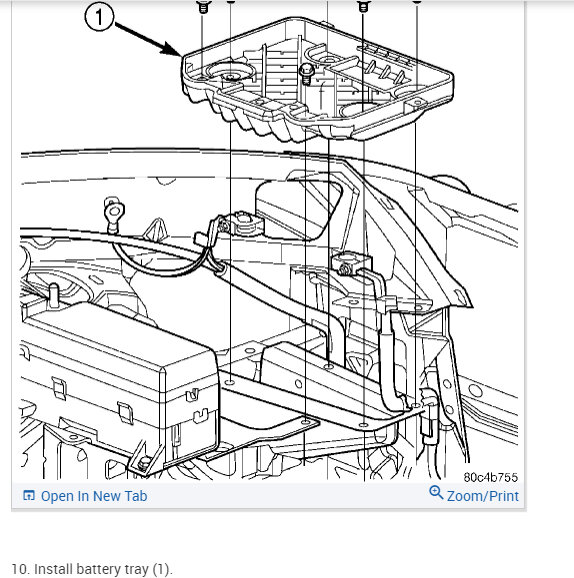 1

80c4b755

Open In New Tab

Zoom/Print

10. Install battery tray (1).