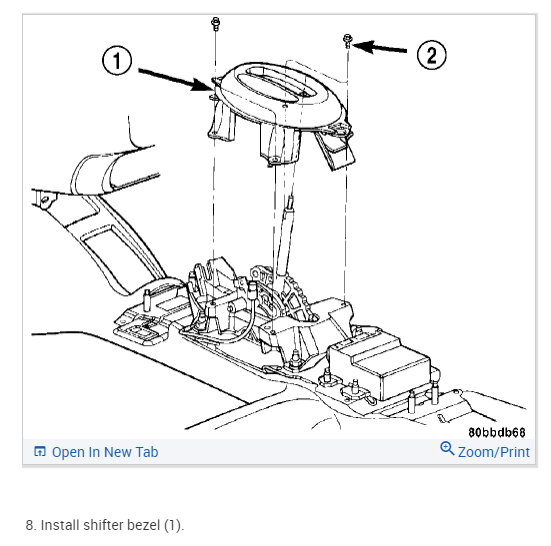 1

2

80bbdb68

Open In New Tab

Zoom/Print

8. Install shifter bezel (1).