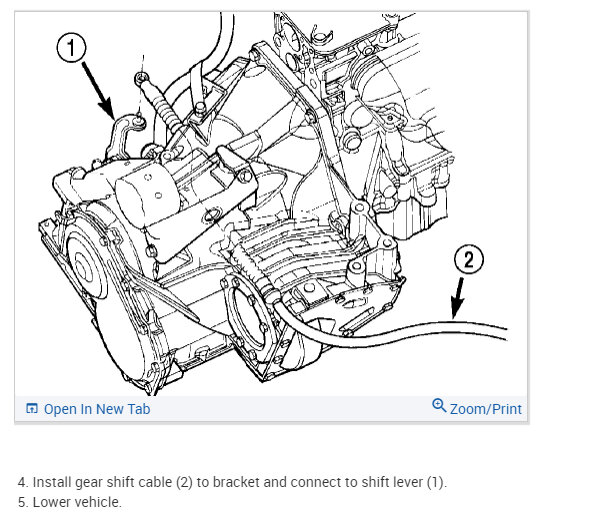 1

2

Open In New Tab

Zoom/Print

4. Install gear shift cable (2) to bracket and connect to shift lever (1).
5. Lower vehicle.