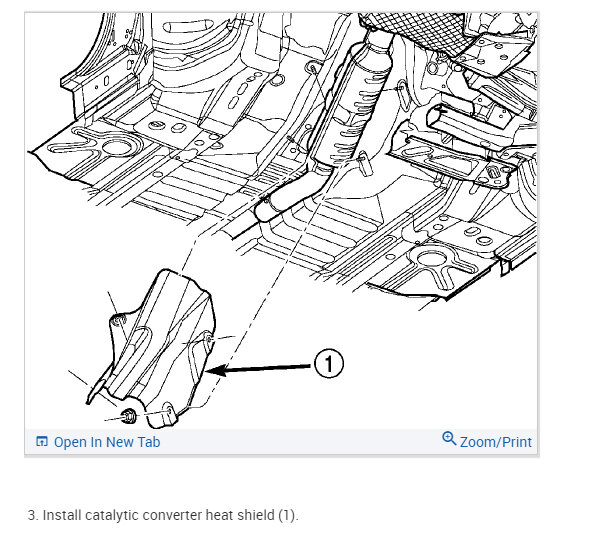 1

Open In New Tab

Zoom/Print

3. Install catalytic converter heat shield (1).