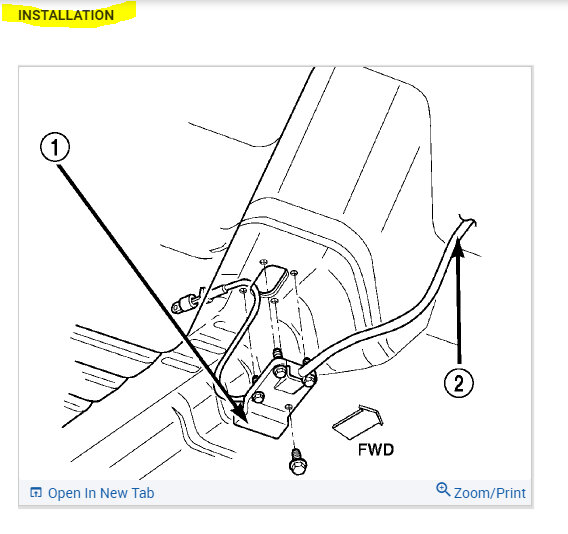 INSTALLATION

1

2

FWD

Open In New Tab

Zoom/Print