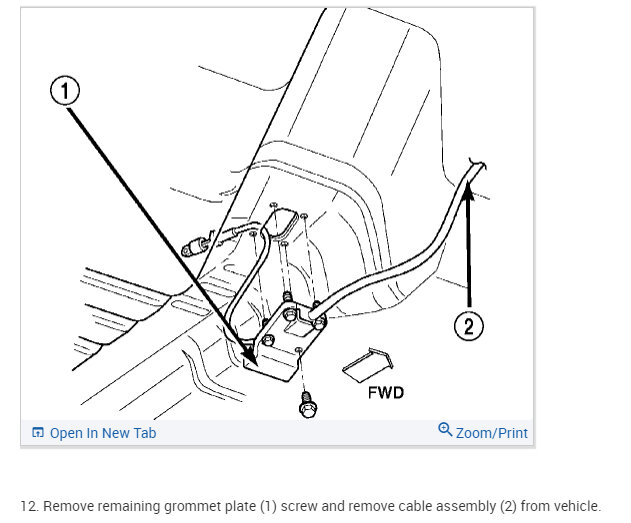 1

2

FWD

Open In New Tab

Zoom/Print

12. Remove remaining grommet plate (1) screw and remove cable assembly (2) from vehicle.