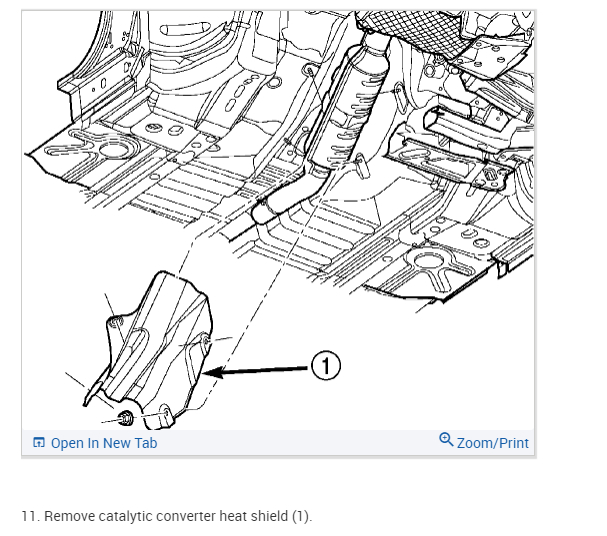 1

Open In New Tab

Zoom/Print

11. Remove catalytic converter heat shield (1).