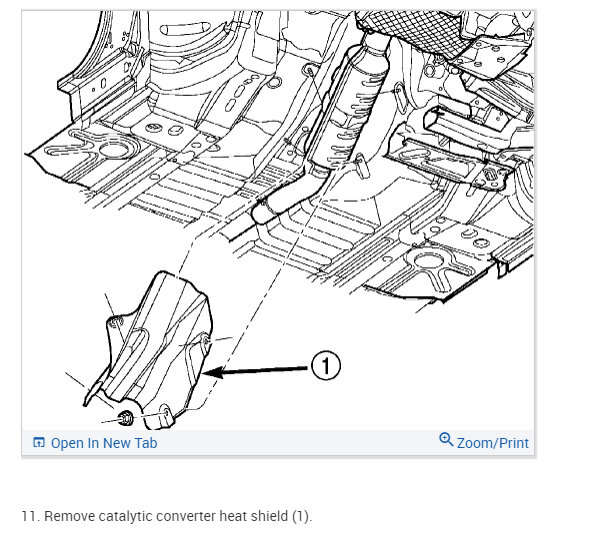 1

Open In New Tab

Zoom/Print

11. Remove catalytic converter heat shield (1).