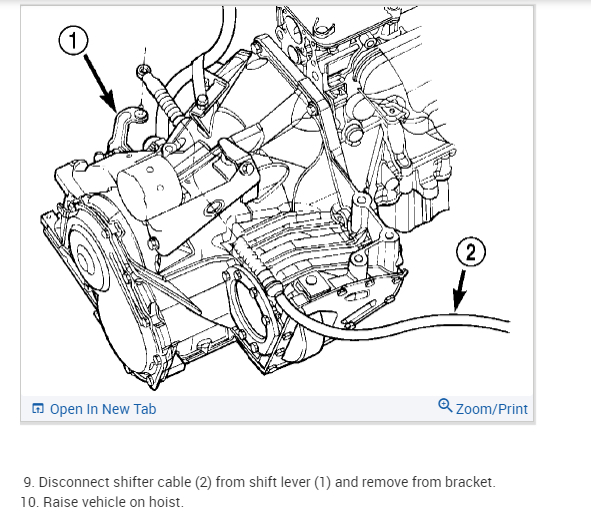 1

2

Open In New Tab

Zoom/Print

9. Disconnect shifter cable (2) from shift lever (1) and remove from bracket.
10. Raise vehicle on hoist.