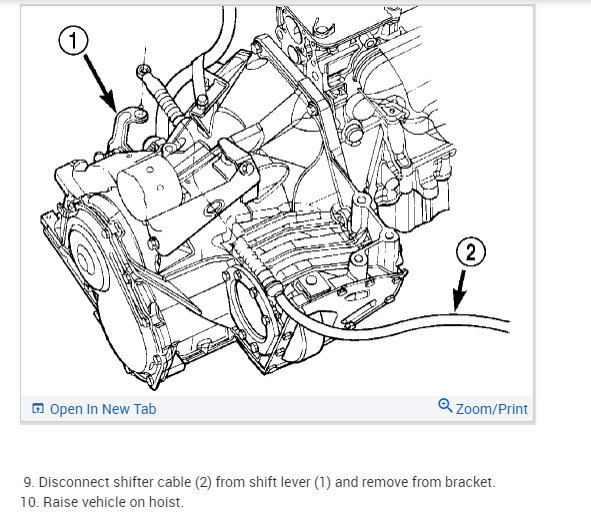 1

2

Open In New Tab

Zoom/Print

9. Disconnect shifter cable (2) from shift lever (1) and remove from bracket.
10. Raise vehicle on hoist.