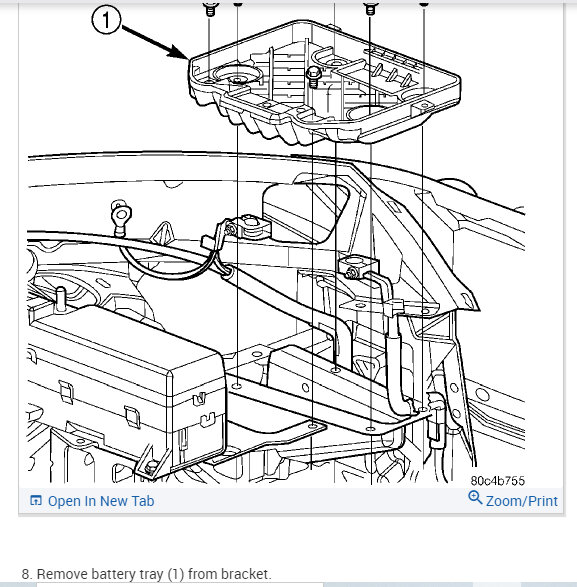 1

80c4b755

Open In New Tab

Zoom/Print

8. Remove battery tray (1) from bracket.