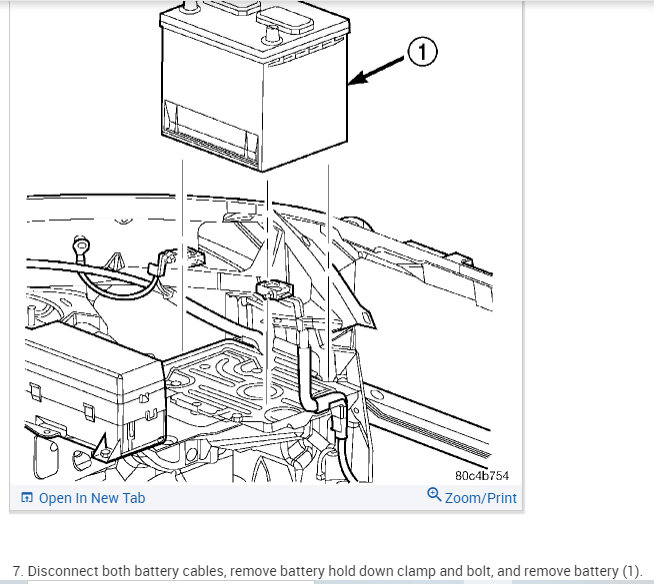 1

80c4b754

Open In New Tab

Zoom/Print

7. Disconnect both battery cables, remove battery hold down clamp and bolt, and remove battery (1).