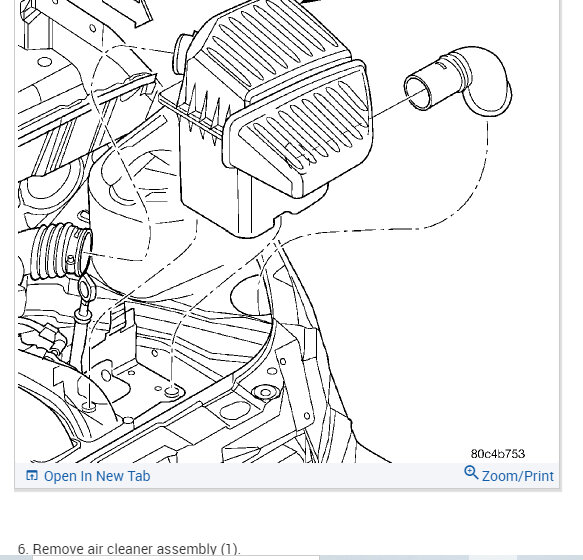 80c4b753

Open In New Tab

Zoom/Print

6. Remove air cleaner assembly (1).