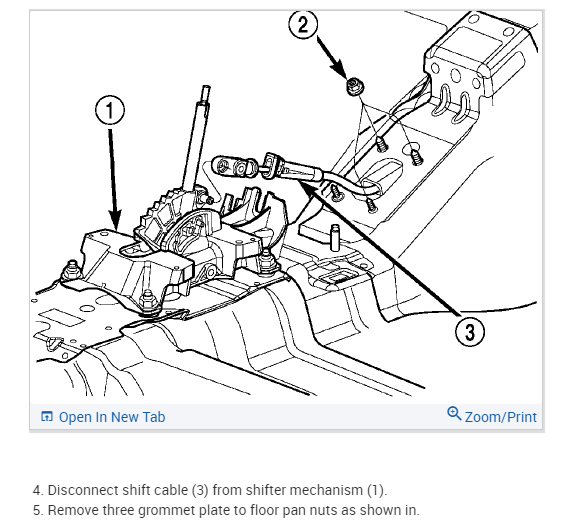 2

1

3

Open In New Tab

Zoom/Print

4. Disconnect shift cable (3) from shifter mechanism (1).
5. Remove three grommet plate to floor pan nuts as shown in.