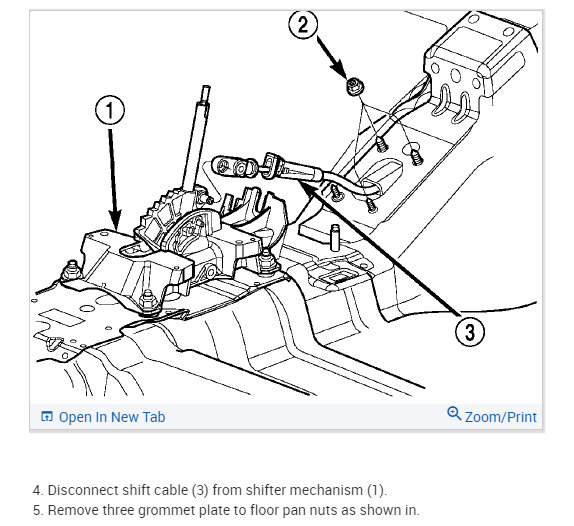 2

1

3

Open In New Tab

Zoom/Print

4. Disconnect shift cable (3) from shifter mechanism (1).
5. Remove three grommet plate to floor pan nuts as shown in.