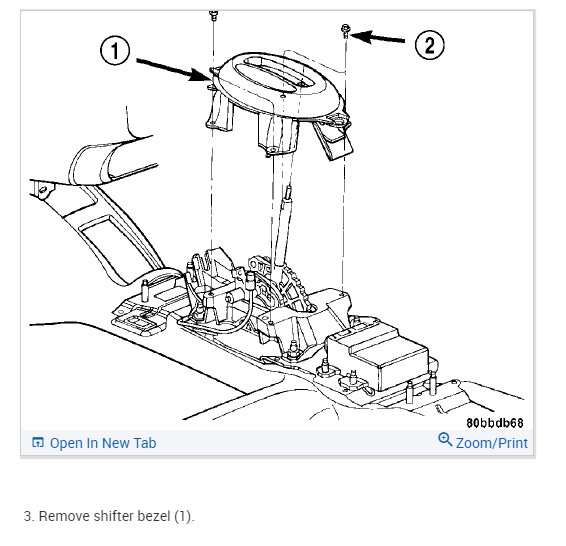 1

2

80bbdb68

Open In New Tab

Zoom/Print

3. Remove shifter bezel (1).