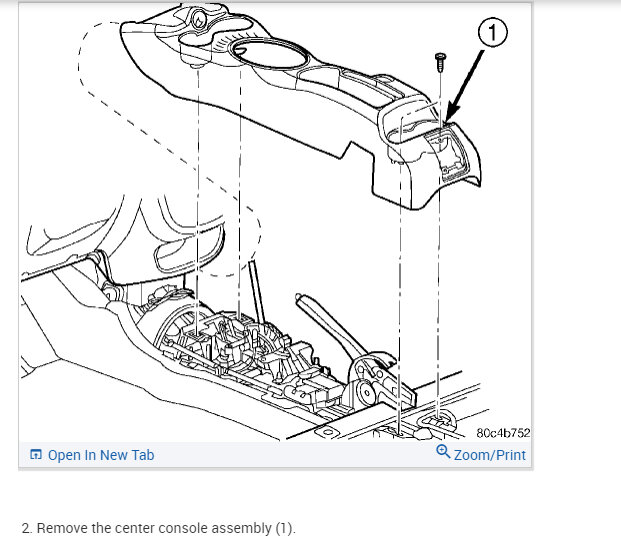 1

80c4b752

Open In New Tab

Zoom/Print

2. Remove the center console assembly (1).