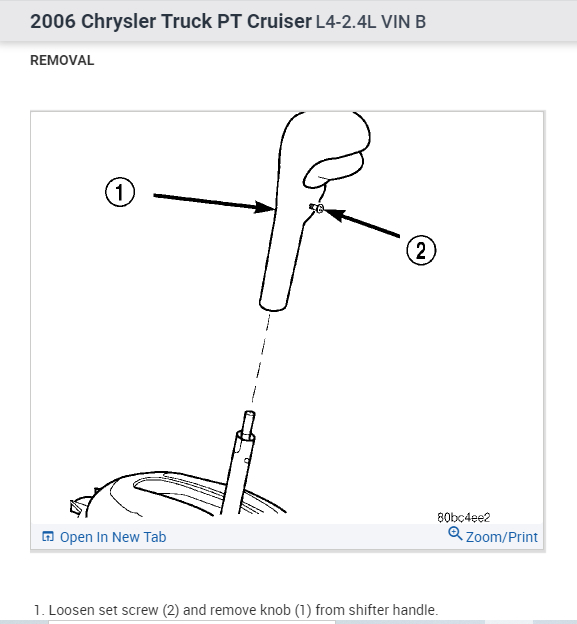 2006 Chrysler Truck PT Cruiser L4-2.4L VIN B

REMOVAL

1

2

80bc4ee2

Open In New Tab

Zoom/Print

1. Loosen set screw (2) and remove knob (1) from shifter handle.