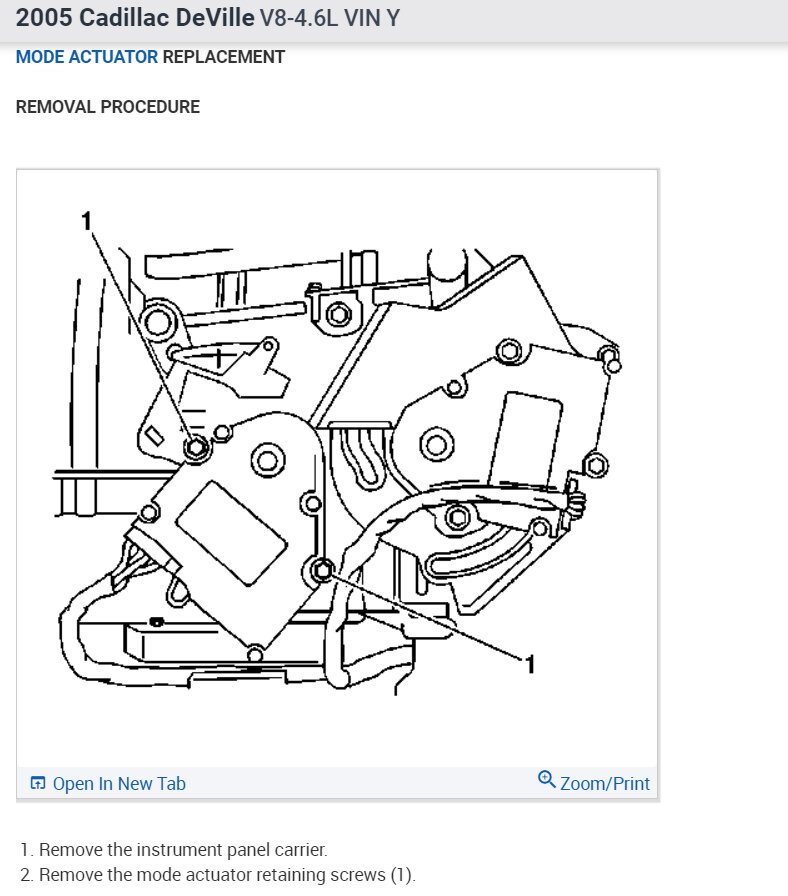 2005 Cadillac DeVille V8-4.6L VIN Y

MODE ACTUATOR REPLACEMENT

REMOVAL PROCEDURE

1

1

Open In New Tab

Zoom/Print

1. Remove the instrument panel carrier.
2. Remove the mode actuator retaining screws (1).