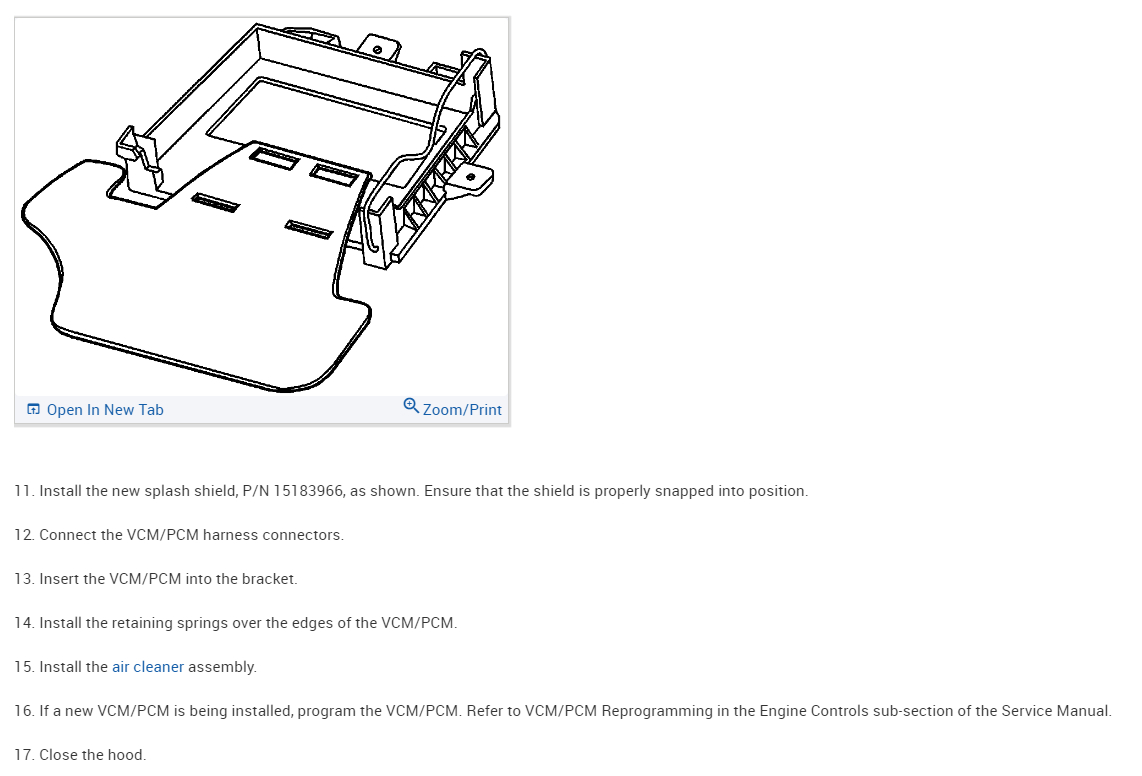 Open In New Tab

Zoom/Print

11. Install the new splash shield, P/N 15183966, as shown. Ensure that the shield is properly snapped into position.

12. Connect the VCM/PCM harness connectors.

13. Insert the VCM/PCM into the bracket.

14. Install the retaining springs over the edges of the VCM/PCM.

15. Install the air cleaner assembly.

16. If a new VCM/PCM is being installed, program the VCM/PCM. Refer to VCM/PCM Reprogramming in the Engine Controls sub-section of the Service Manual.

17. Close the hood.