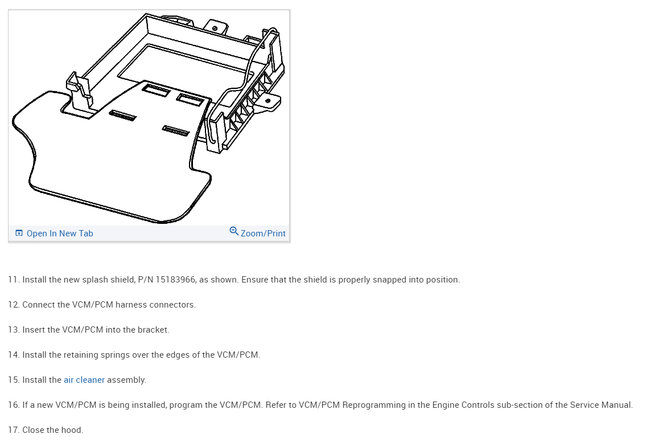 Open In New Tab

Zoom/Print

11. Install the new splash shield, P/N 15183966, as shown. Ensure that the shield is properly snapped into position.

12. Connect the VCM/PCM harness connectors.

13. Insert the VCM/PCM into the bracket.

14. Install the retaining springs over the edges of the VCM/PCM.

15. Install the air cleaner assembly.

16. If a new VCM/PCM is being installed, program the VCM/PCM. Refer to VCM/PCM Reprogramming in the Engine Controls sub-section of the Service Manual.

17. Close the hood.