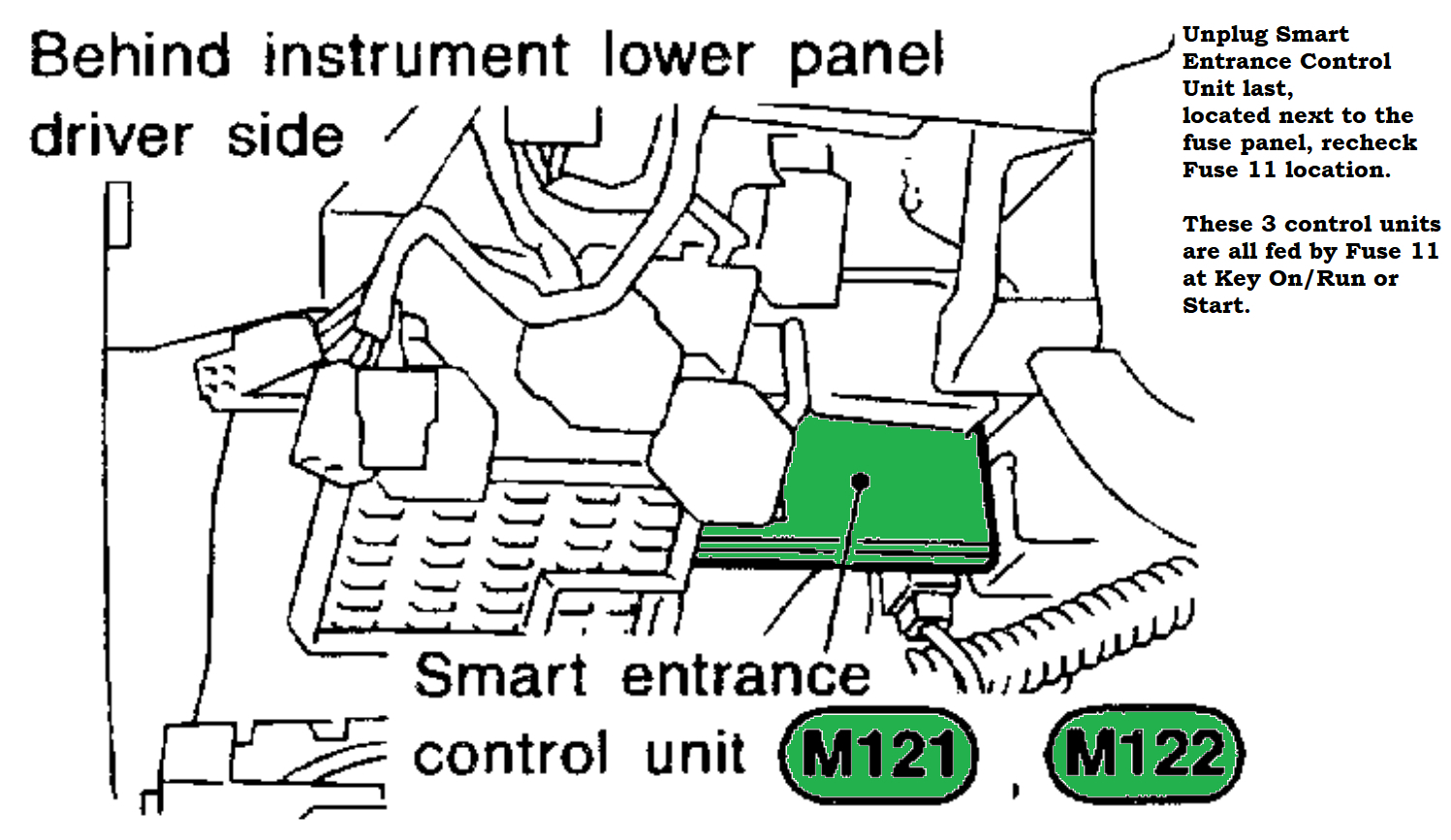 Behind instrument lower panel driver side

Unplug Smart Entrance Control Unit last, located next to the fuse panel, recheck Fuse 11 location.

These 3 control units are all fed by Fuse 11 at Key On/Run or Start.

Smart entrance control unit M121 , M122