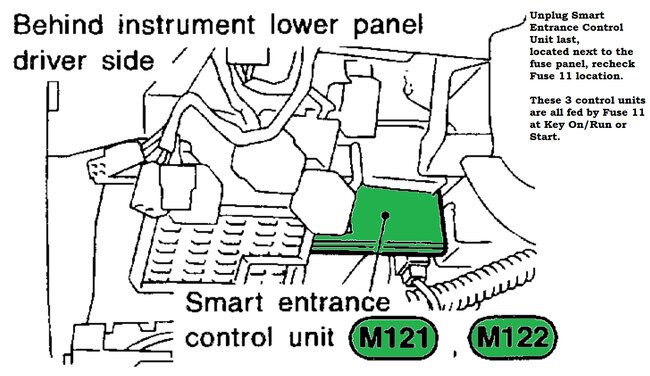 Behind instrument lower panel driver side

Unplug Smart Entrance Control Unit last, located next to the fuse panel, recheck Fuse 11 location.

These 3 control units are all fed by Fuse 11 at Key On/Run or Start.

Smart entrance control unit M121 , M122