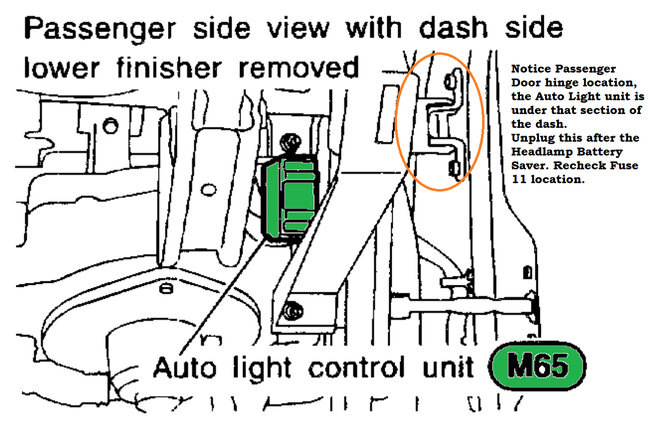 Passenger side view with dash side lower finisher removed

Notice Passenger Door hinge location, the Auto Light unit is under that section of the dash.
Unplug this after the Headlamp Battery Saver. Recheck Fuse 11 location.

Auto light control unit M65