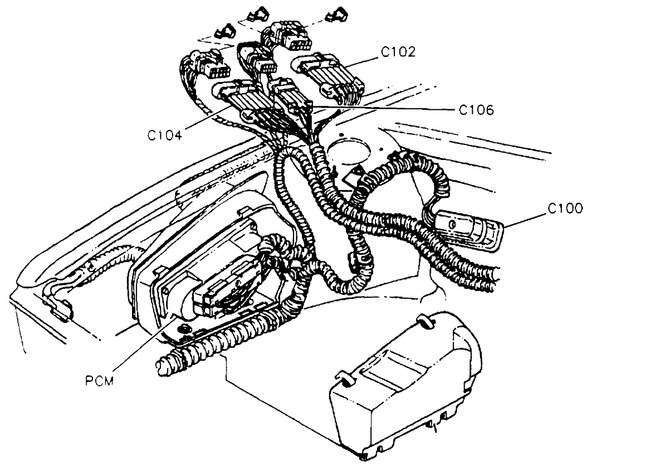 C102

C106

C104

C100

PCM