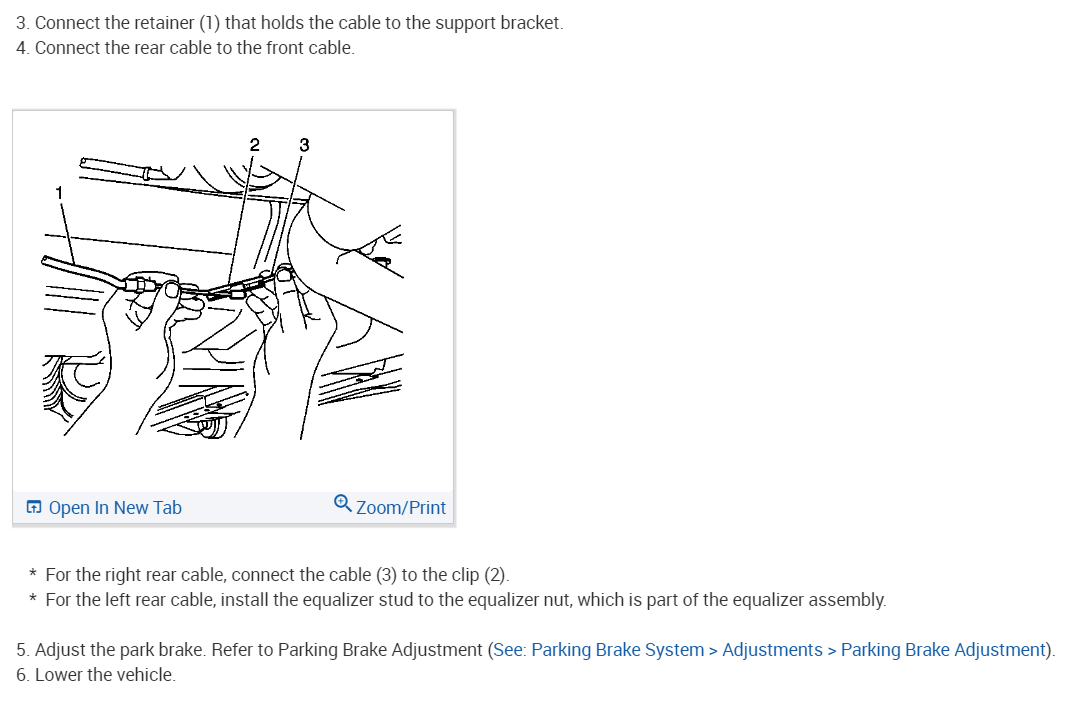 3. Connect the retainer (1) that holds the cable to the support bracket.
4. Connect the rear cable to the front cable.

2 3
1

Open In New Tab Zoom/Print

* For the right rear cable, connect the cable (3) to the clip (2).
* For the left rear cable, install the equalizer stud to the equalizer nut, which is part of the equalizer assembly.

5. Adjust the park brake. Refer to Parking Brake Adjustment (See: Parking Brake System > Adjustments > Parking Brake Adjustment).
6. Lower the vehicle.