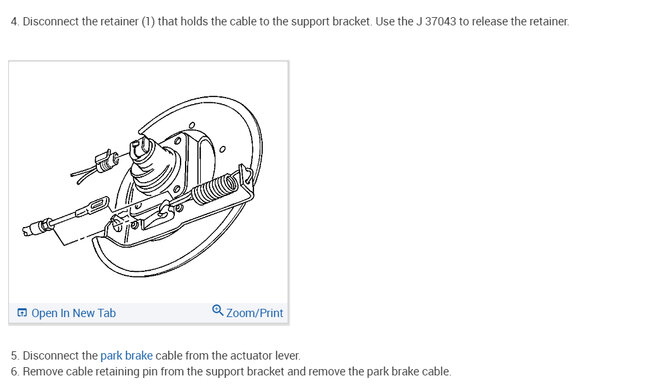 4. Disconnect the retainer (1) that holds the cable to the support bracket. Use the J 37043 to release the retainer.

Open In New Tab

Zoom/Print

5. Disconnect the park brake cable from the actuator lever.
6. Remove cable retaining pin from the support bracket and remove the park brake cable.