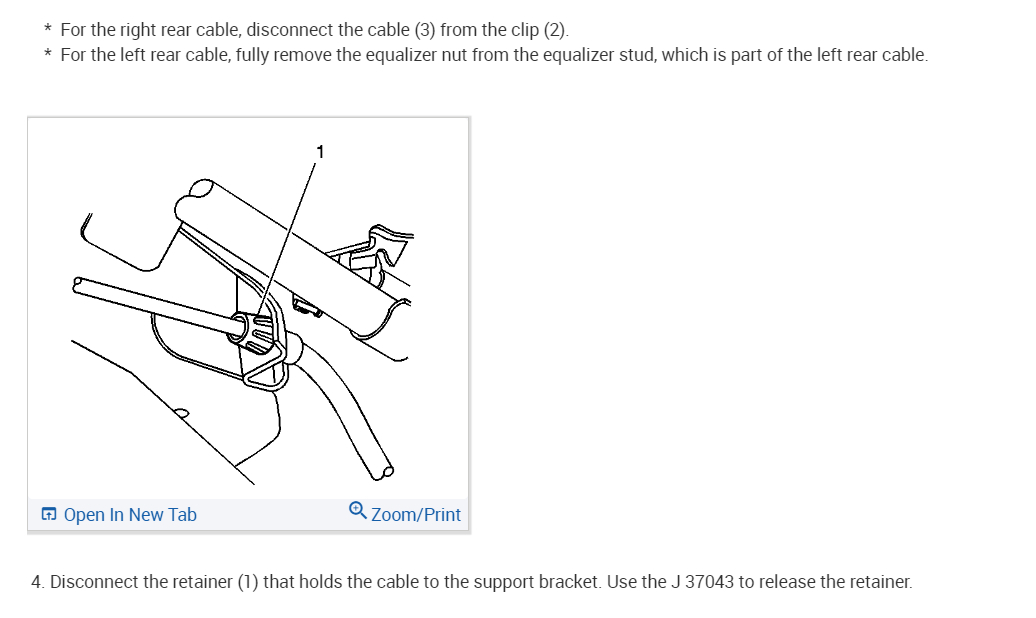 * For the right rear cable, disconnect the cable (3) from the clip (2).
* For the left rear cable, fully remove the equalizer nut from the equalizer stud, which is part of the left rear cable.

1

Open In New Tab

Zoom/Print

4. Disconnect the retainer (1) that holds the cable to the support bracket. Use the J 37043 to release the retainer.