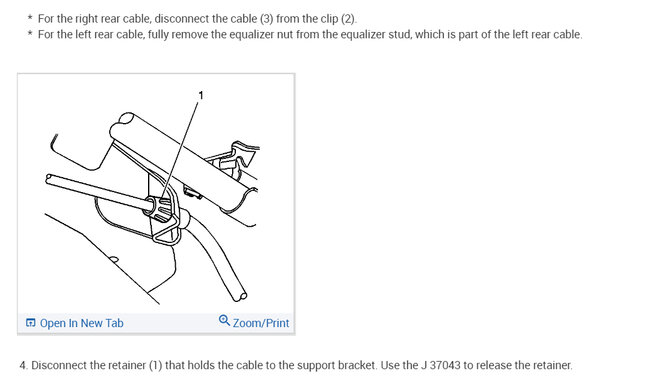 * For the right rear cable, disconnect the cable (3) from the clip (2).
* For the left rear cable, fully remove the equalizer nut from the equalizer stud, which is part of the left rear cable.

1

Open In New Tab Zoom/Print

4. Disconnect the retainer (1) that holds the cable to the support bracket. Use the J 37043 to release the retainer.