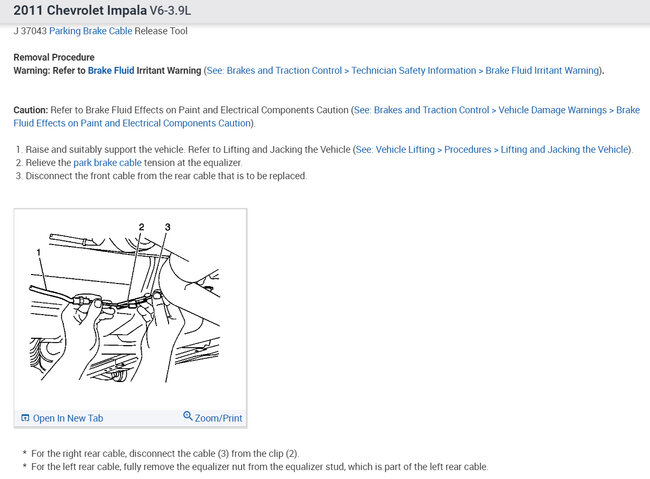 2011 Chevrolet Impala V6-3.9L

J 37043 Parking Brake Cable Release Tool

Removal Procedure
Warning: Refer to Brake Fluid Irritant Warning (See: Brakes and Traction Control > Technician Safety Information > Brake Fluid Irritant Warning).

Caution: Refer to Brake Fluid Effects on Paint and Electrical Components Caution (See: Brakes and Traction Control > Vehicle Damage Warnings > Brake Fluid Effects on Paint and Electrical Components Caution).

1. Raise and suitably support the vehicle. Refer to Lifting and Jacking the Vehicle (See: Vehicle Lifting > Procedures > Lifting and Jacking the Vehicle).
2. Relieve the park brake cable tension at the equalizer.
3. Disconnect the front cable from the rear cable that is to be replaced.

1
2
3

Open In New Tab
Zoom/Print

* For the right rear cable, disconnect the cable (3) from the clip (2).
* For the left rear cable, fully remove the equalizer nut from the equalizer stud, which is part of the left rear cable.