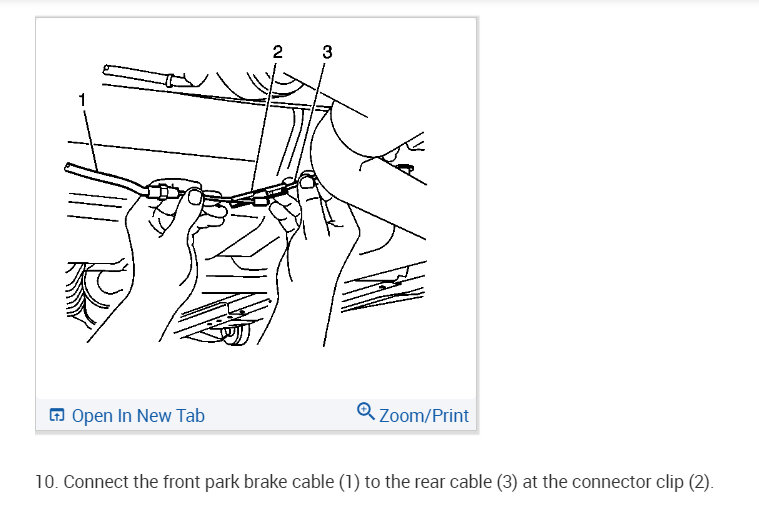 2 3
1

Open In New Tab Zoom/Print

10. Connect the front park brake cable (1) to the rear cable (3) at the connector clip (2).