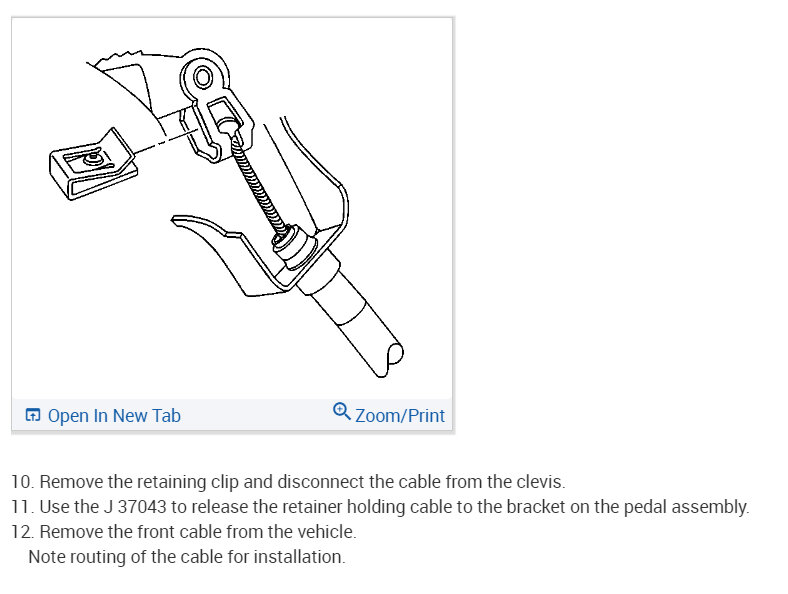 Open In New Tab
Zoom/Print

10. Remove the retaining clip and disconnect the cable from the clevis.
11. Use the J 37043 to release the retainer holding cable to the bracket on the pedal assembly.
12. Remove the front cable from the vehicle.
Note routing of the cable for installation.